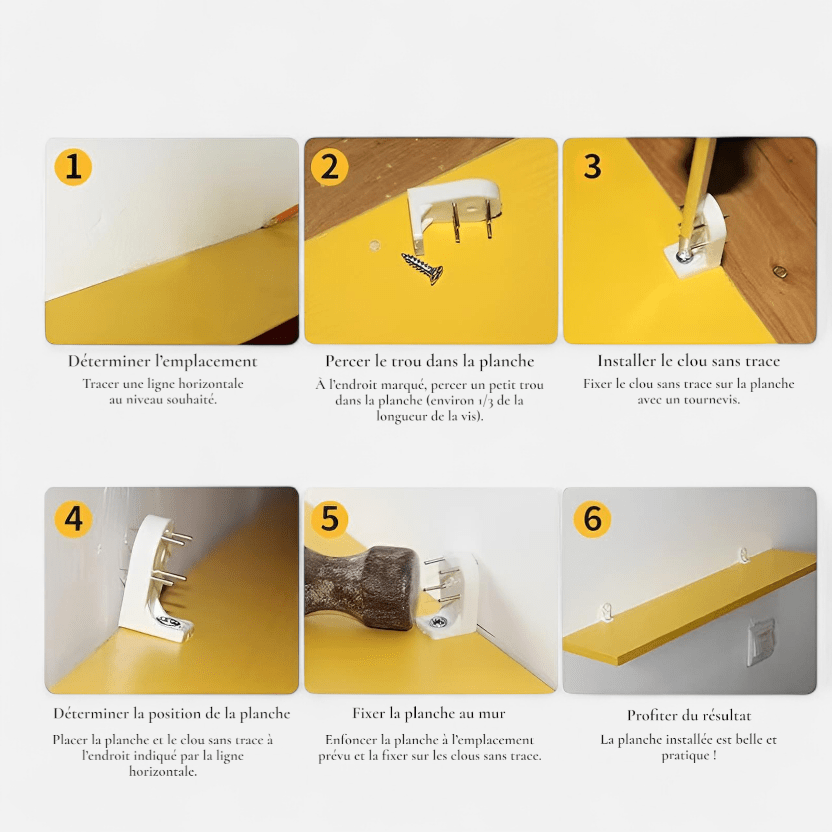 1

Déterminer l'emplacement

Tracer une ligne horizontale au niveau souhaité.

2

Percer le trou dans la planche

À l'endroit marqué, percer un petit trou dans la planche (environ 1/3 de la longueur de la vis).

3

Installer le clou sans trace

Fixer le clou sans trace sur la planche avec un tournevis.

4

Déterminer la position de la planche

Placer la planche et le clou sans trace à l'endroit indiqué par la ligne horizontale.

5

Fixer la planche au mur

Enfoncer la planche à l'emplacement prévu et la fixer sur les clous sans trace.

6

Profiter du résultat

La planche installée est belle et pratique !