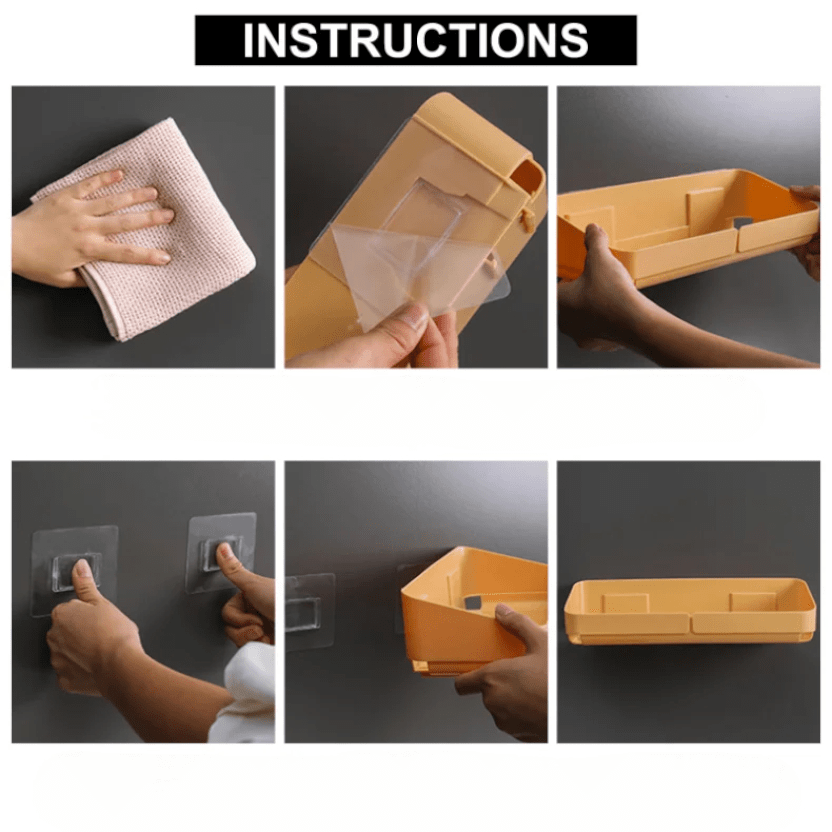 INSTRUCTIONS