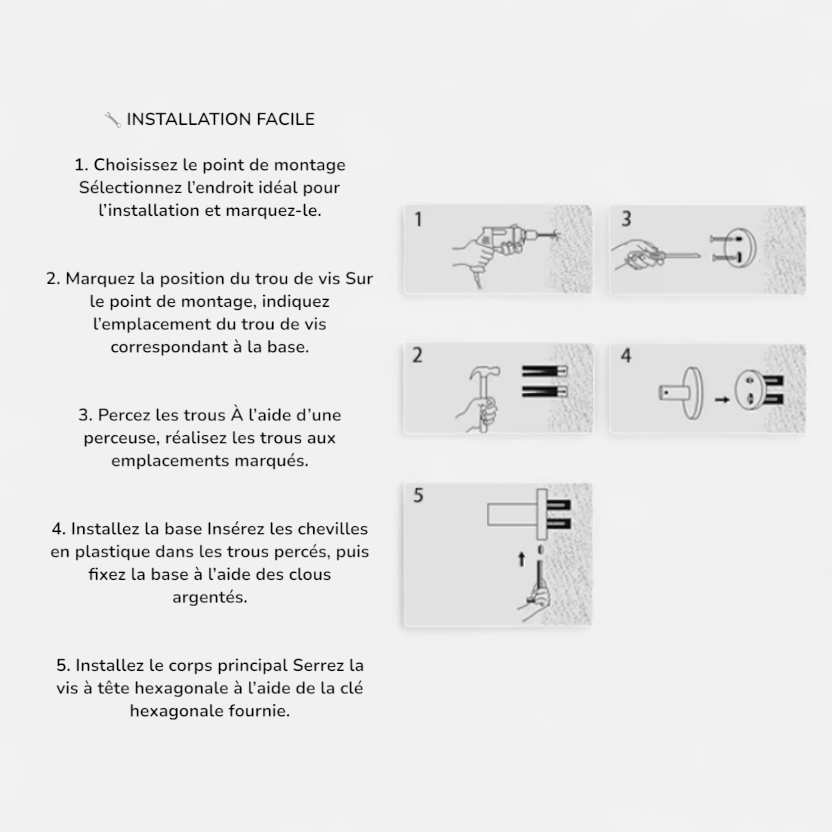 🔧 INSTALLATION FACILE

1. Choisissez le point de montage Sélectionnez l'endroit idéal pour l'installation et marquez-le.

2. Marquez la position du trou de vis Sur le point de montage, indiquez l'emplacement du trou de vis correspondant à la base.

3. Percez les trous À l'aide d'une perceuse, réalisez les trous aux emplacements marqués.

4. Installez la base Insérez les chevilles en plastique dans les trous percés, puis fixez la base à l'aide des clous argentés.

5. Installez le corps principal Serrez la vis à tête hexagonale à l'aide de la clé hexagonale fournie.

1

3

2

4

5