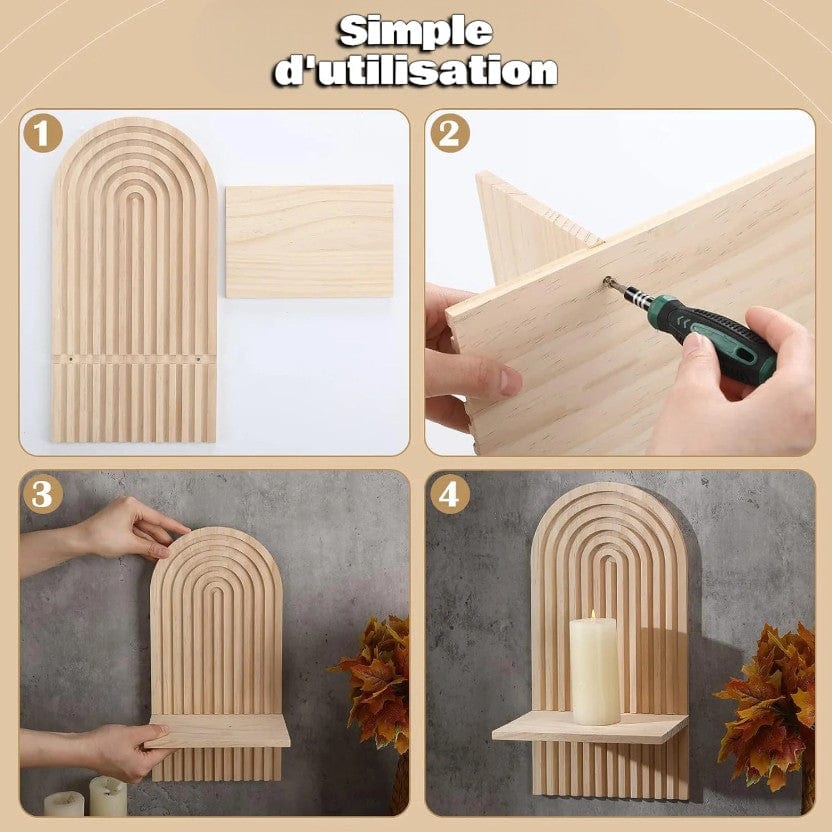 Simple d'utilisation

1

2

3

4