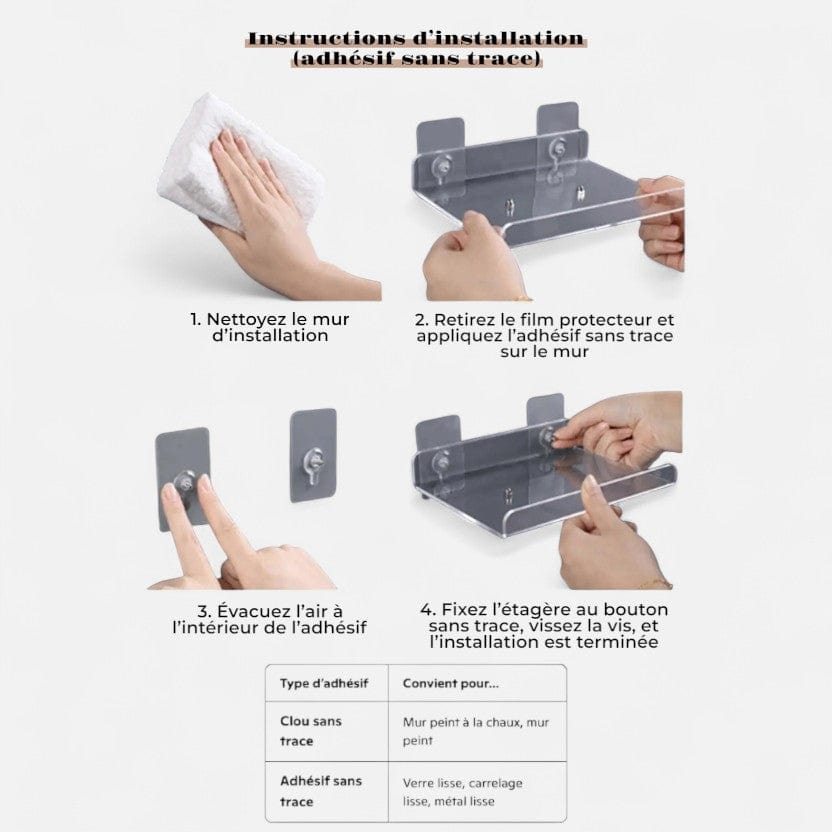 Instructions d'installation
(adhésif sans trace)

1. Nettoyez le mur d'installation

2. Retirez le film protecteur et appliquez l'adhésif sans trace sur le mur

3. Évacuez l'air à l'intérieur de l'adhésif

4. Fixez l'étagère au bouton sans trace, vissez la vis, et l'installation est terminée

| Type d'adhésif | Convient pour... |
|---|---|
| Clou sans trace | Mur peint à la chaux, mur peint |
| Adhésif sans trace | Verre lisse, carrelage lisse, métal lisse |