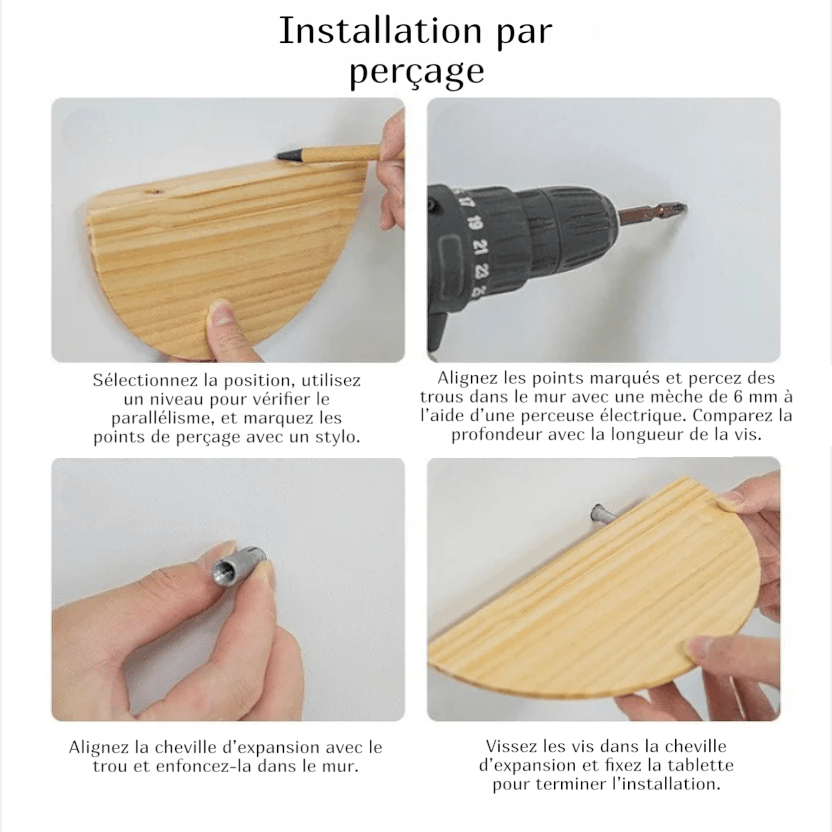 Installation par perçage

17 19 21 23 25

Sélectionnez la position, utilisez un niveau pour vérifier le parallélisme, et marquez les points de perçage avec un stylo.

Alignez les points marqués et percez des trous dans le mur avec une mèche de 6 mm à l'aide d'une perceuse électrique. Comparez la profondeur avec la longueur de la vis.

Alignez la cheville d'expansion avec le trou et enfoncez-la dans le mur.

Vissez les vis dans la cheville d'expansion et fixez la tablette pour terminer l'installation.